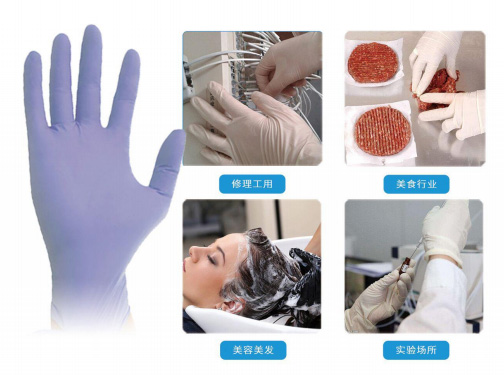 修理工用

美食行业

美容美发

实验场所