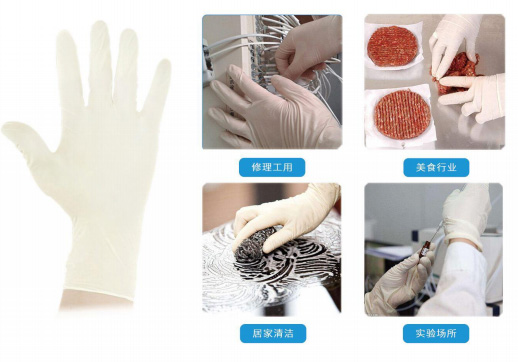 修理工用

美食行业

居家清洁

实验场所