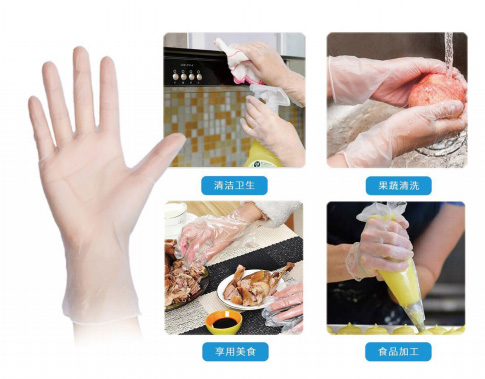 清洁卫生

果蔬清洗

享用美食

食品加工